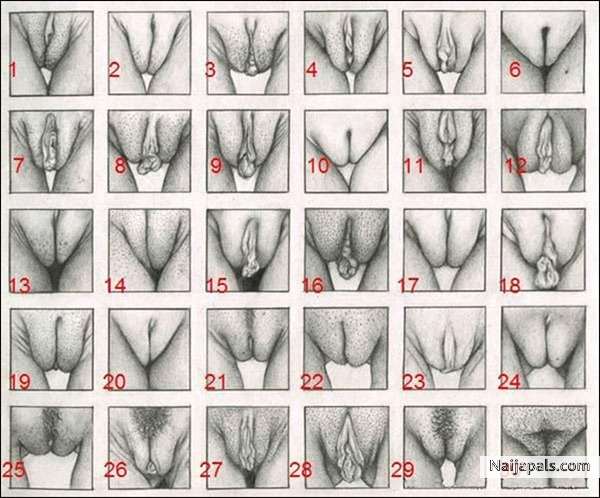 1 2 3 4 5 6
7 8 9 10 11 12
13 14 15 16 17 18
19 20 21 22 23 24
25 26 27 28 29

Naijapals.com